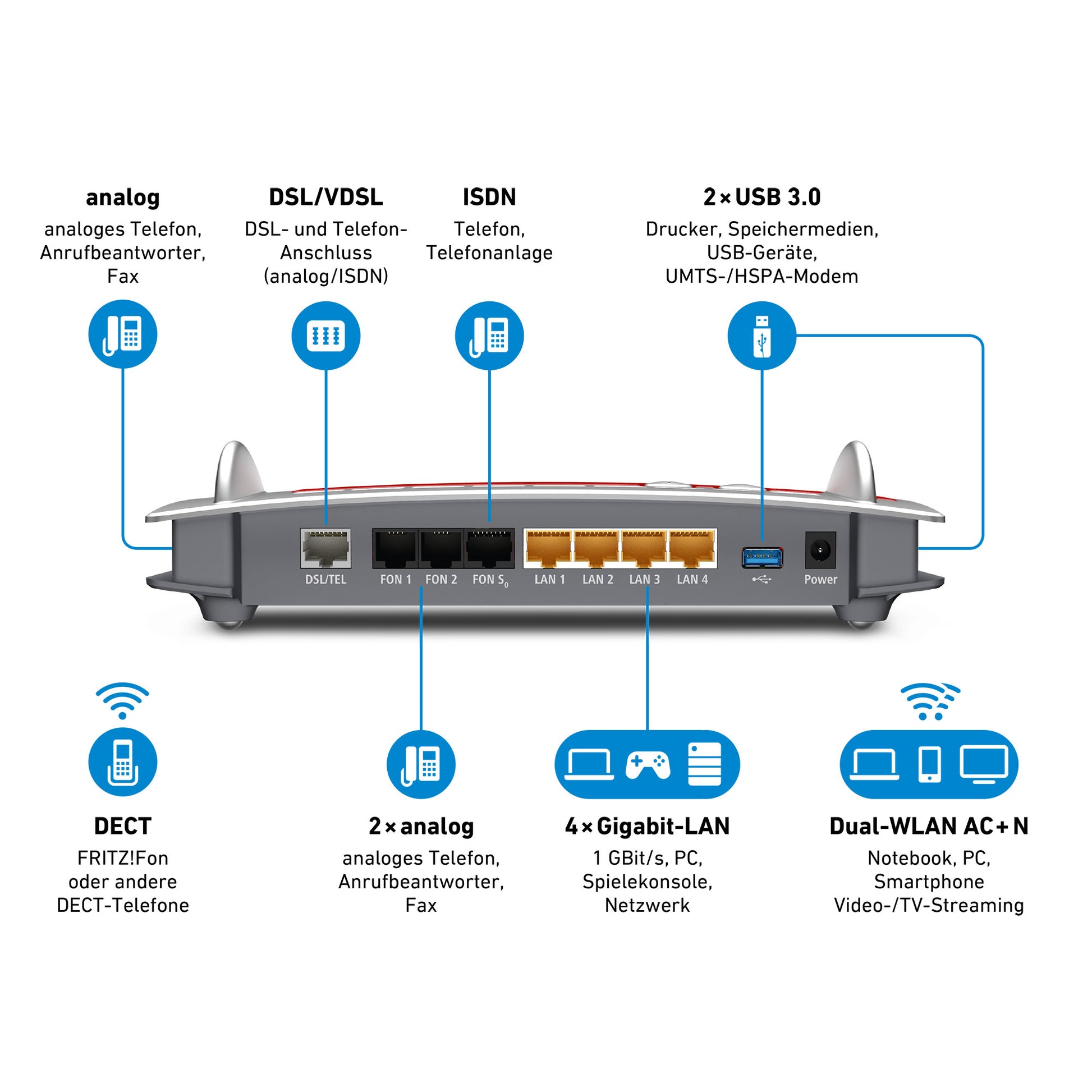 analog
analoges Telefon, Anrufbeantworter, Fax

DSL/VDSL
DSL- und Telefon-Anschluss (analog/ISDN)

ISDN
Telefon, Telefonanlage

2 × USB 3.0
Drucker, Speichermedien, USB-Geräte, UMTS-/HSPA-Modem

DSL/TEL FON 1 FON 2 FON $S_0$ LAN 1 LAN 2 LAN 3 LAN 4 Power

DECT
FRITZ!Fon oder andere DECT-Telefone

2 × analog
analoges Telefon, Anrufbeantworter, Fax

4 × Gigabit-LAN
1 GBit/s, PC, Spielekonsole, Netzwerk

Dual-WLAN AC + N
Notebook, PC, Smartphone Video-/TV-Streaming